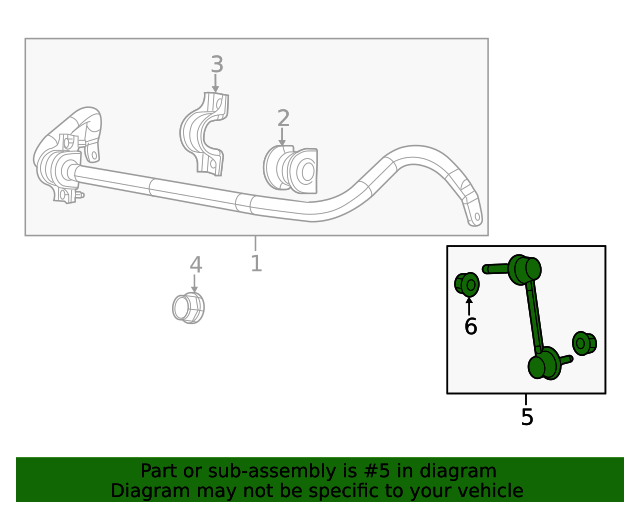 3
2
1
4
6
5
Part or sub-assembly is #5 in diagram
Diagram may not be specific to your vehicle