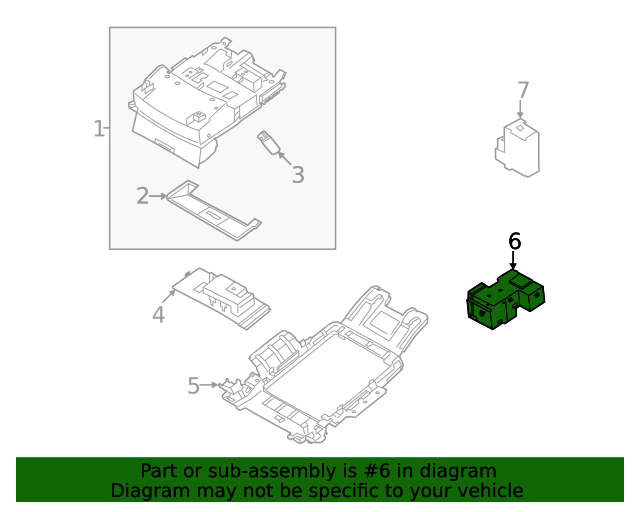 1
2
3
7
6
4
5

Part or sub-assembly is #6 in diagram
Diagram may not be specific to your vehicle