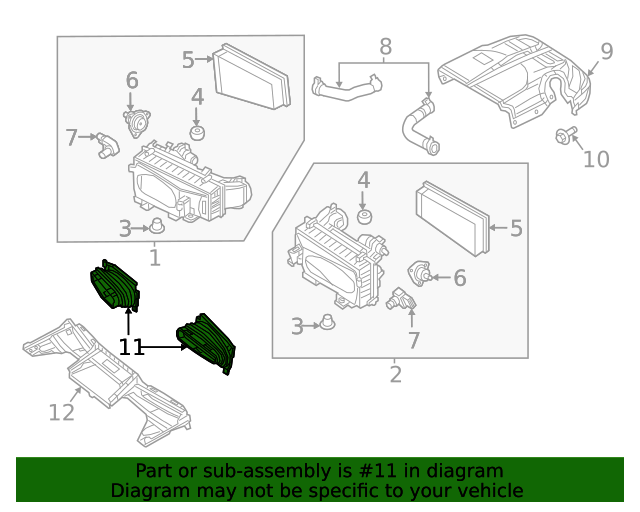 5
6
4
7
3
1
8
9
10
4
5
6
7
3
2
11
12

Part or sub-assembly is #11 in diagram
Diagram may not be specific to your vehicle