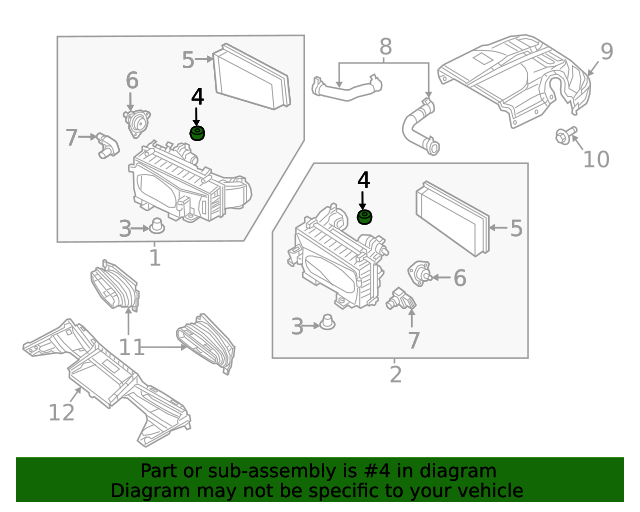 5
6
4
7
3
1
8
9
10
4
5
6
3
7
2
11
12

Part or sub-assembly is #4 in diagram
Diagram may not be specific to your vehicle