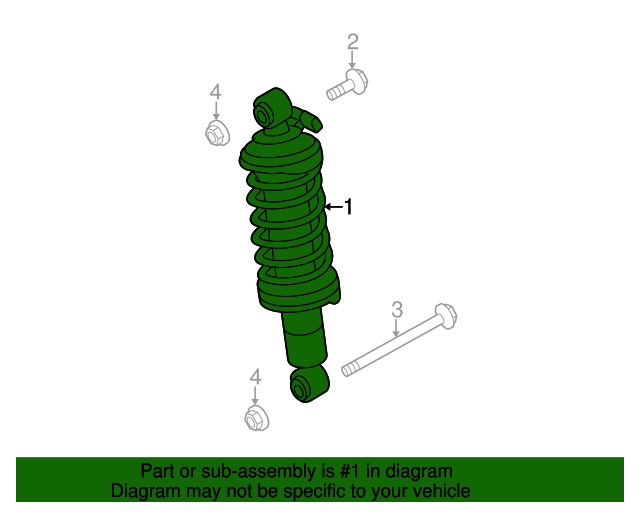 2
4
1
3
4
Part or sub-assembly is #1 in diagram
Diagram may not be specific to your vehicle