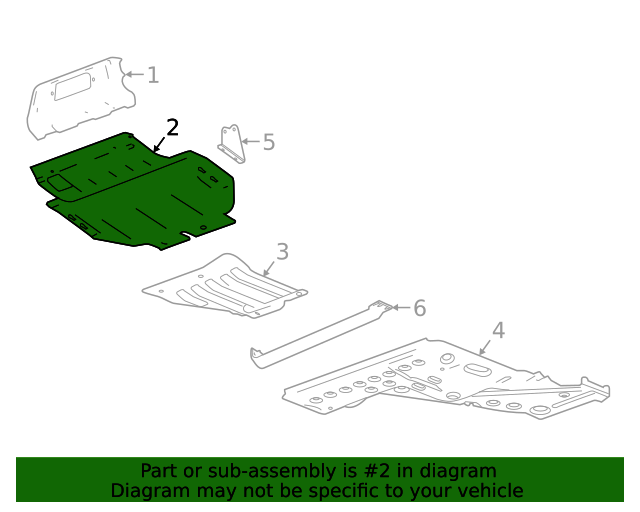 1
2
5
3
6
4

Part or sub-assembly is #2 in diagram
Diagram may not be specific to your vehicle