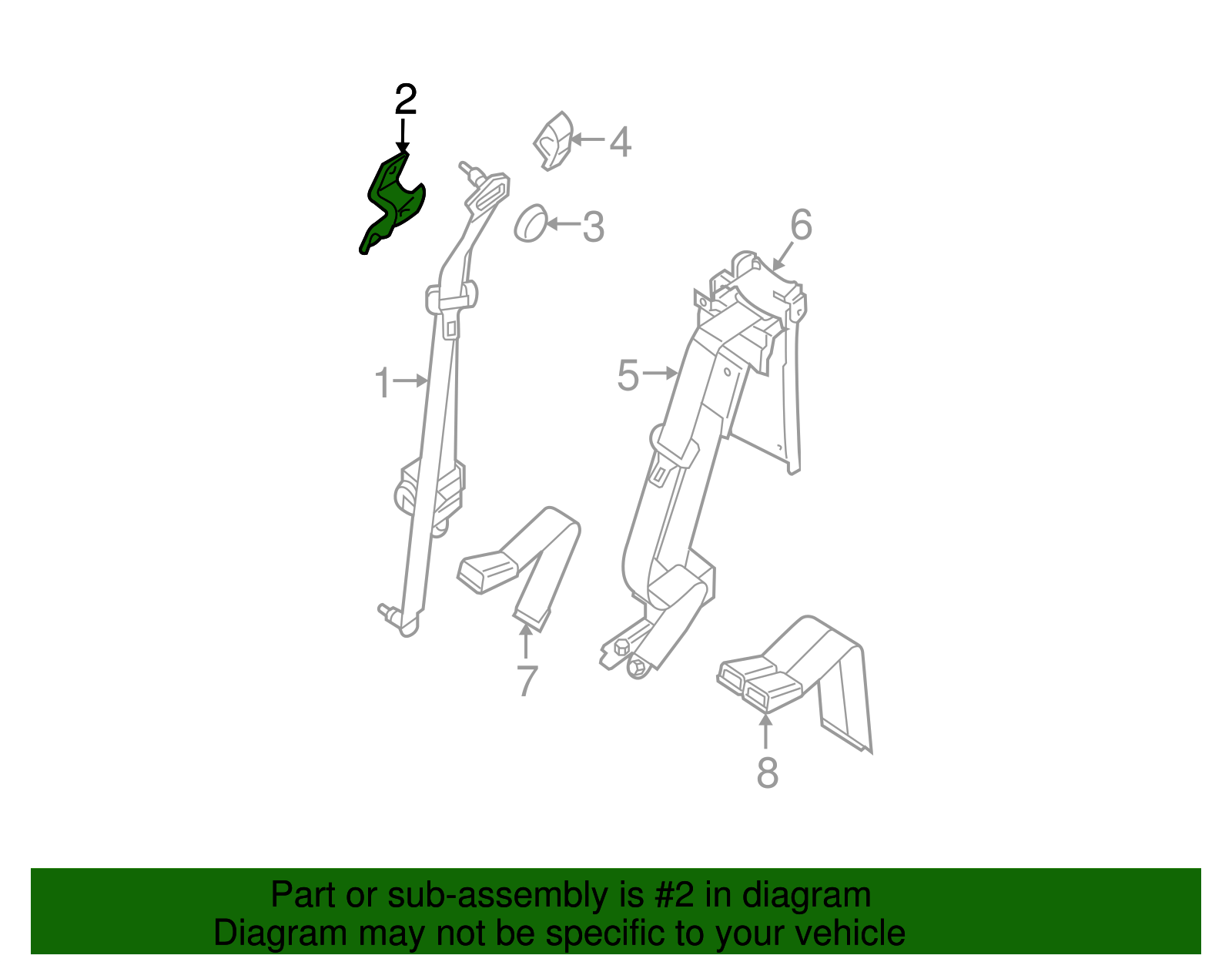 2
4
3
6
1
5
7
8

Part or sub-assembly is #2 in diagram
Diagram may not be specific to your vehicle