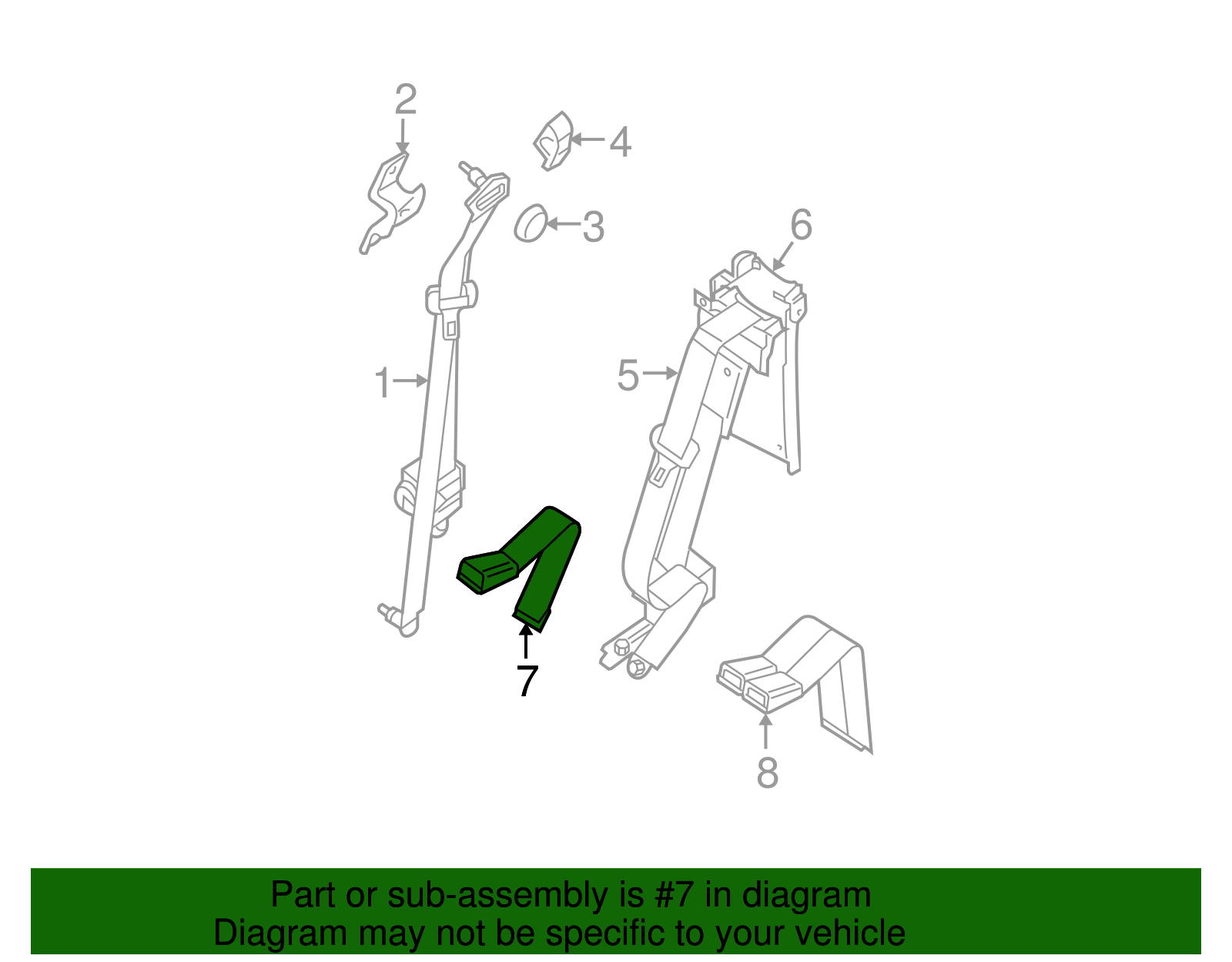 2
4
3
6
1
5
7
8

Part or sub-assembly is #7 in diagram
Diagram may not be specific to your vehicle