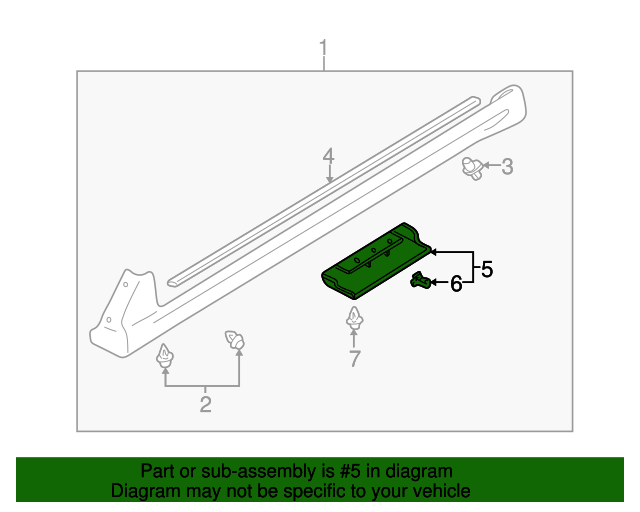 1
4
3
5
6
7
2

Part or sub-assembly is #5 in diagram
Diagram may not be specific to your vehicle