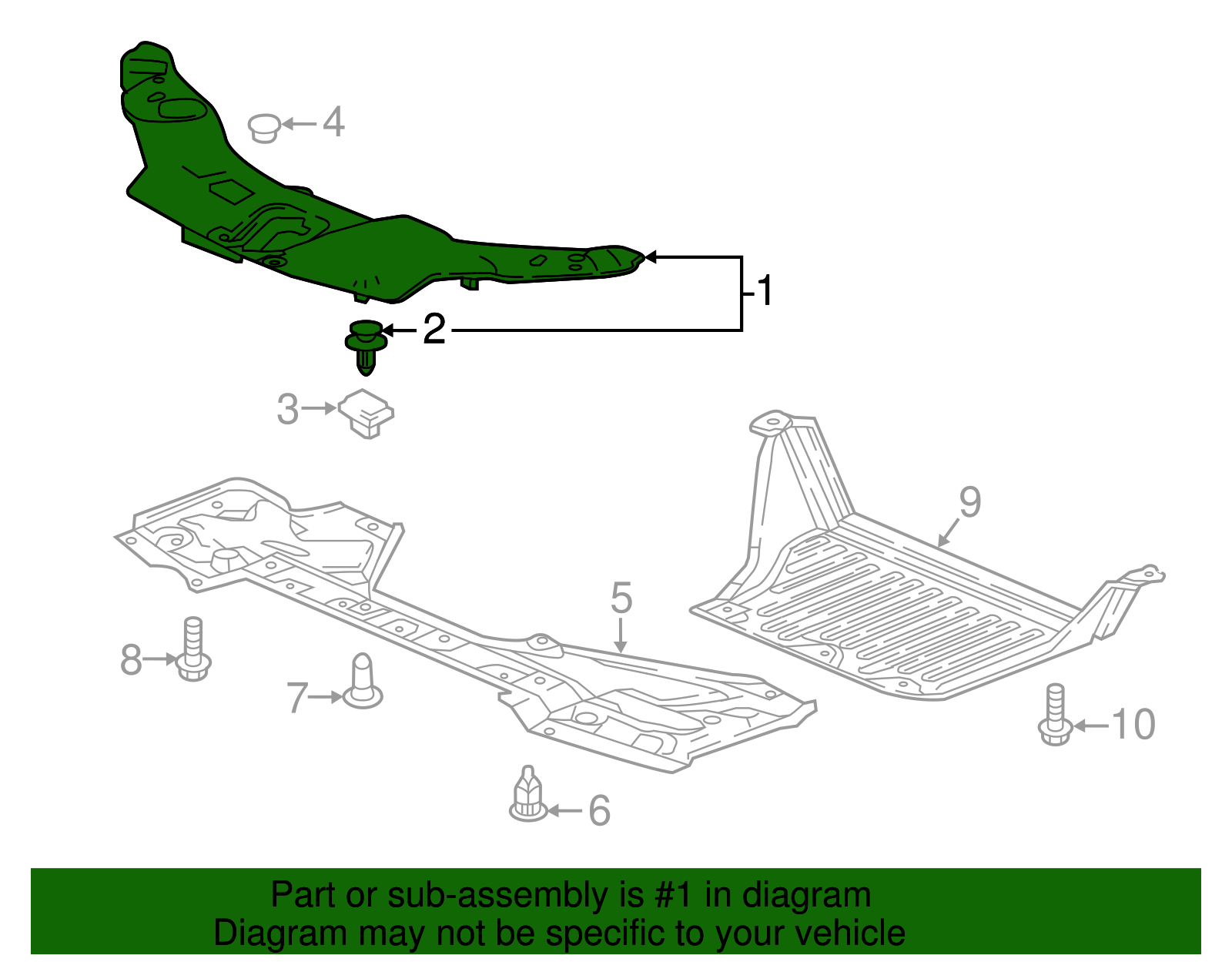 4
1
2
3
9
5
8
7
10
6
Part or sub-assembly is #1 in diagram
Diagram may not be specific to your vehicle