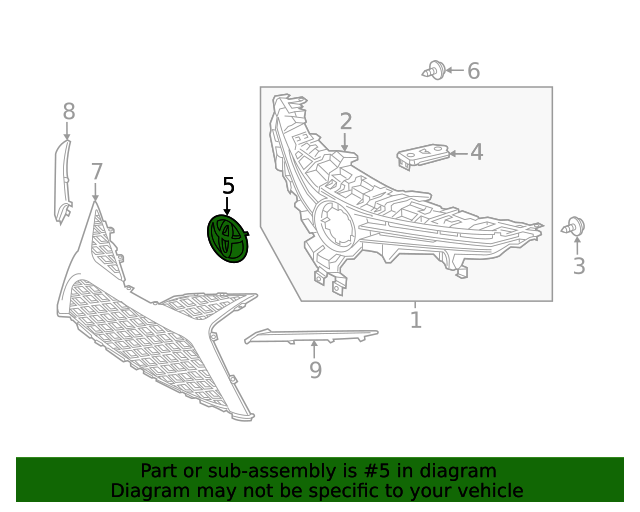 6
8
2
4
7
5
3
1
9

Part or sub-assembly is #5 in diagram
Diagram may not be specific to your vehicle