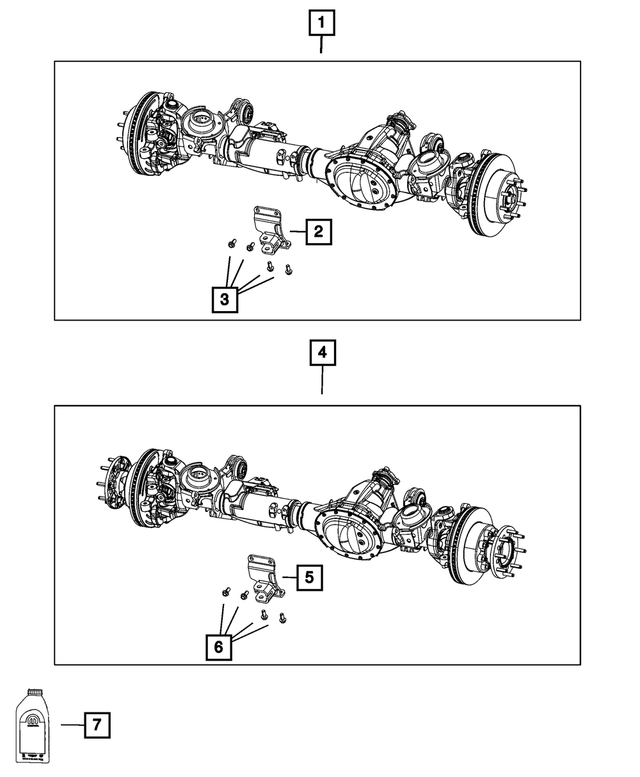 1
2
3
4
5
6
7