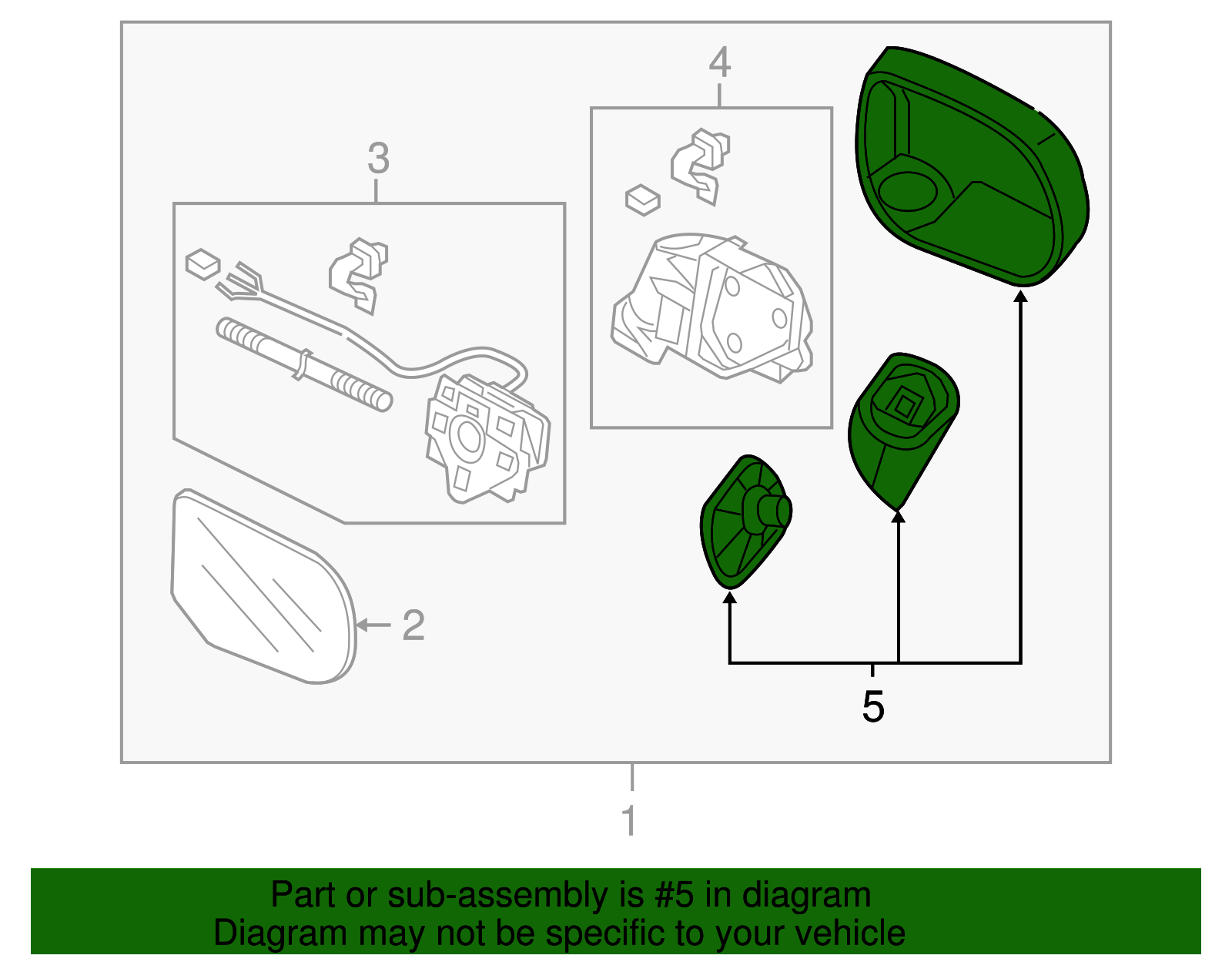 4

3

2

5

1

Part or sub-assembly is #5 in diagram
Diagram may not be specific to your vehicle