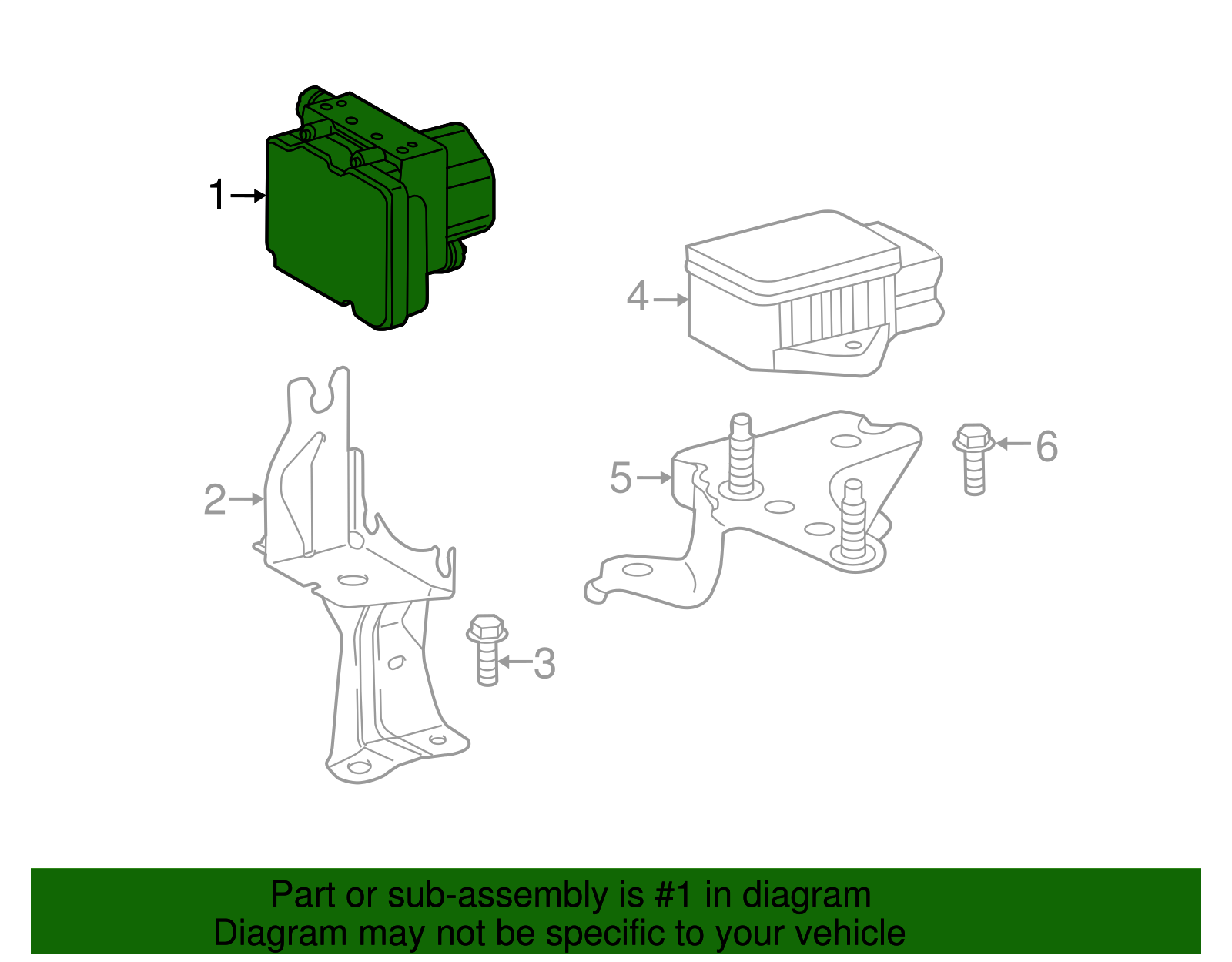 1
4
2
5
6
3

Part or sub-assembly is #1 in diagram
Diagram may not be specific to your vehicle