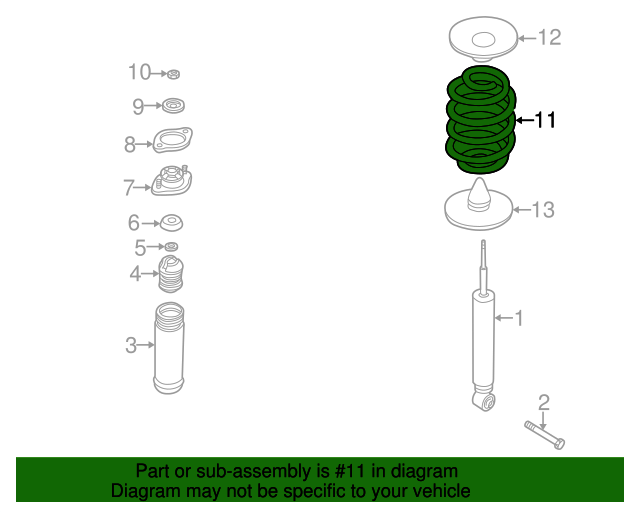 10
9
8
7
6
5
4
3
12
11
13
1
2

Part or sub-assembly is #11 in diagram
Diagram may not be specific to your vehicle