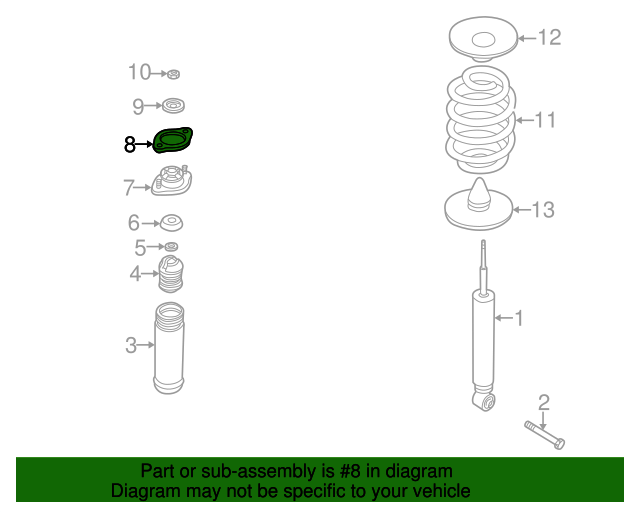 10
9
8
7
6
5
4
3
12
11
13
1
2

Part or sub-assembly is #8 in diagram
Diagram may not be specific to your vehicle