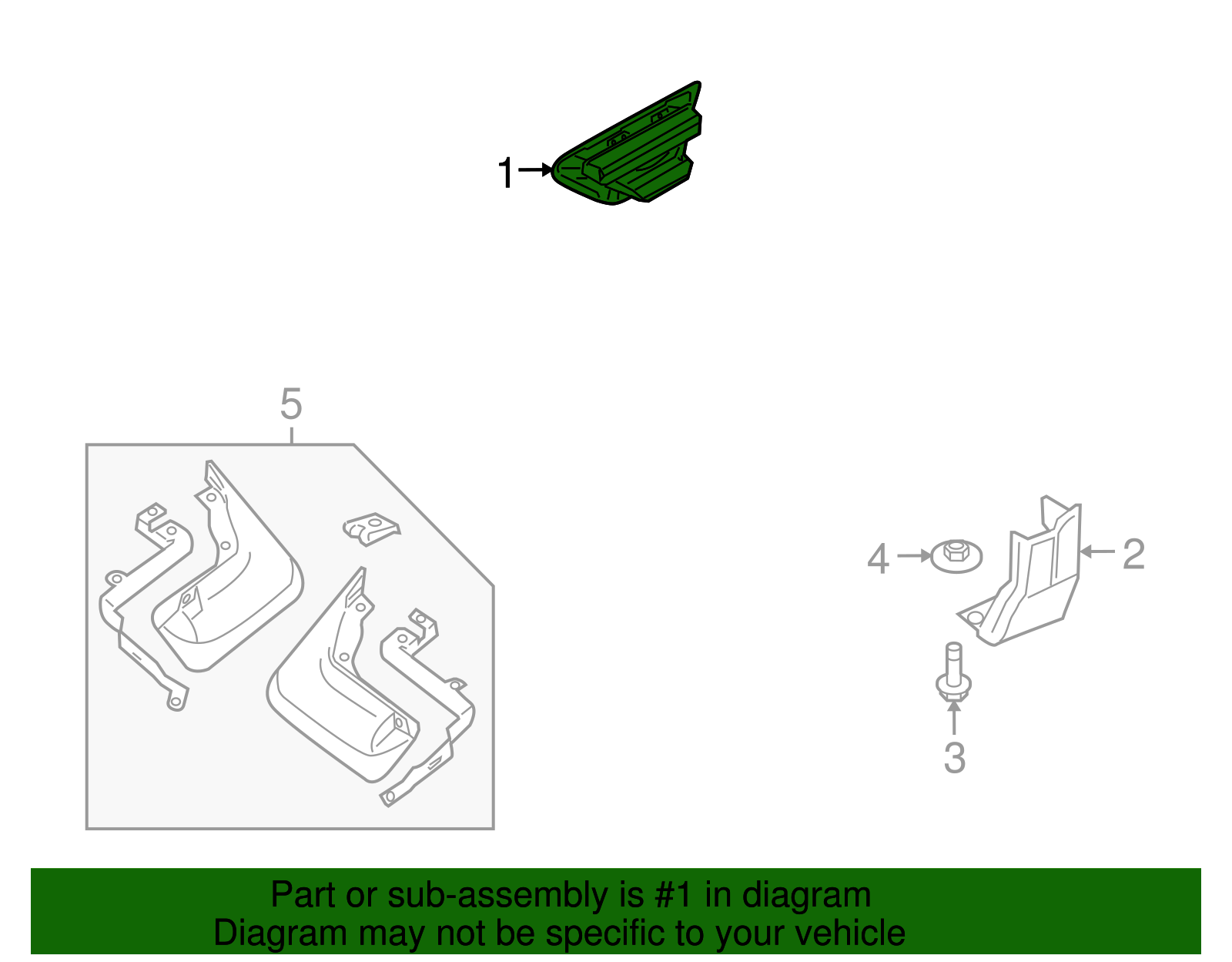 1

5

4

2

3

Part or sub-assembly is #1 in diagram
Diagram may not be specific to your vehicle