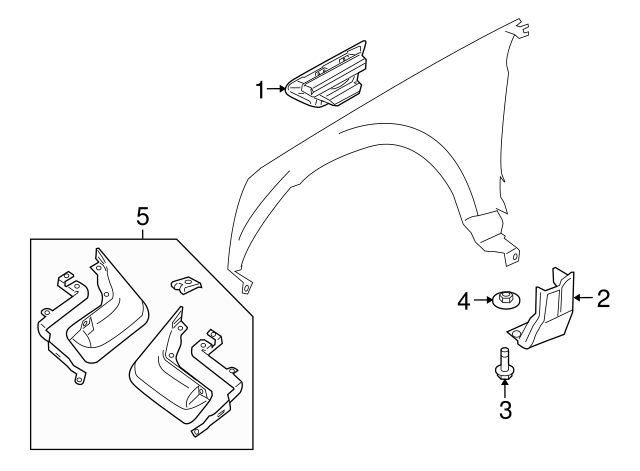 1
5
4
2
3