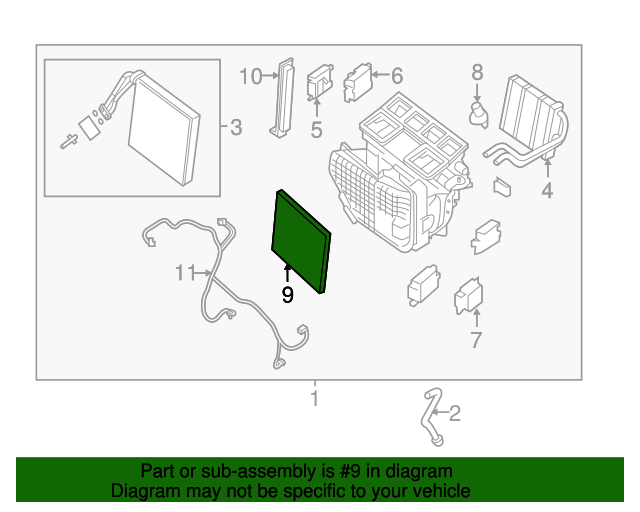 10
6
8
3
5
4
11
9
7
1
2

Part or sub-assembly is #9 in diagram
Diagram may not be specific to your vehicle