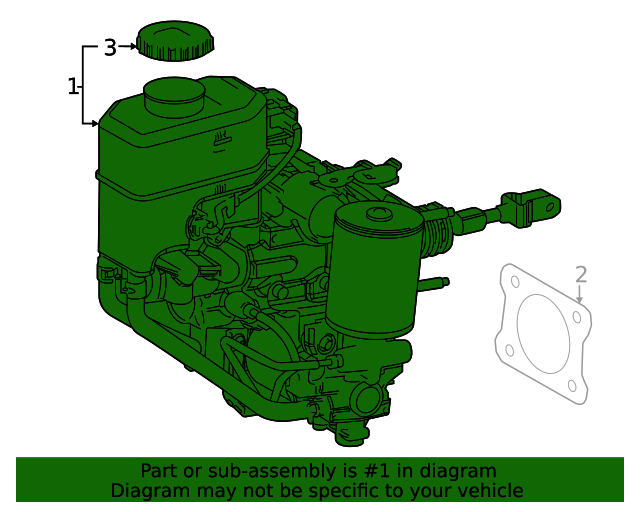 3
1
2
Part or sub-assembly is #1 in diagram
Diagram may not be specific to your vehicle