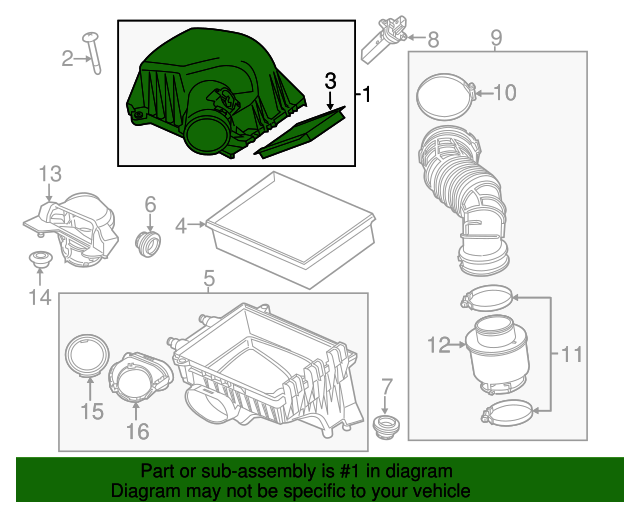 2
3
1
8
9
10
13
6
4
14
5
12
11
15
16
7

Part or sub-assembly is #1 in diagram
Diagram may not be specific to your vehicle