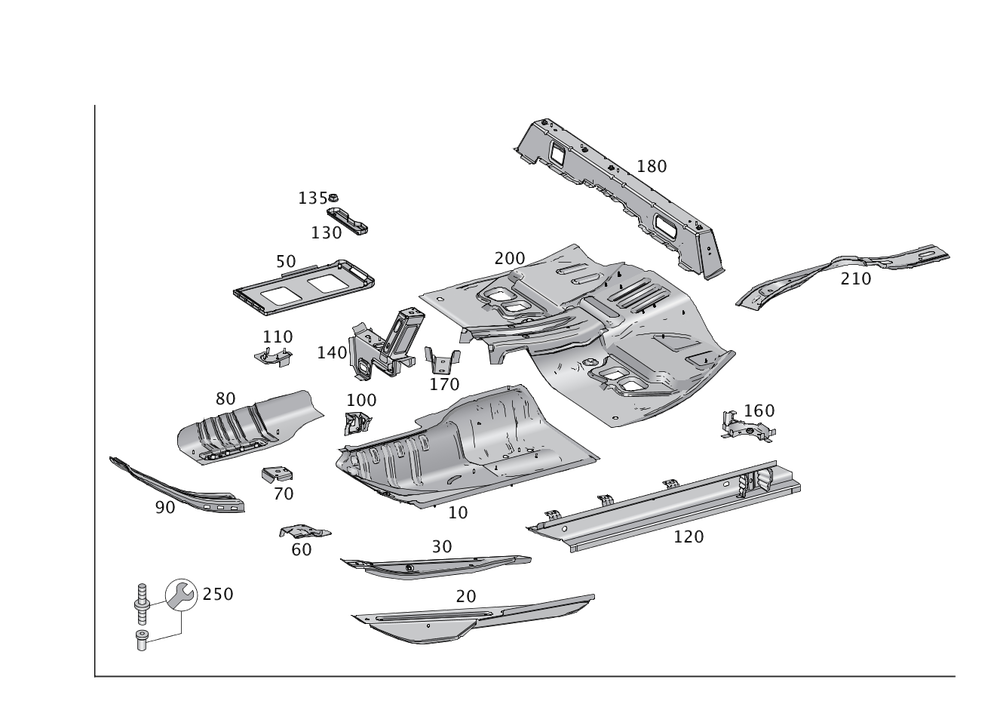 180

135
130

50

200

210

110

140

170

80

100

160

70

90

10

120

60

30

250

20