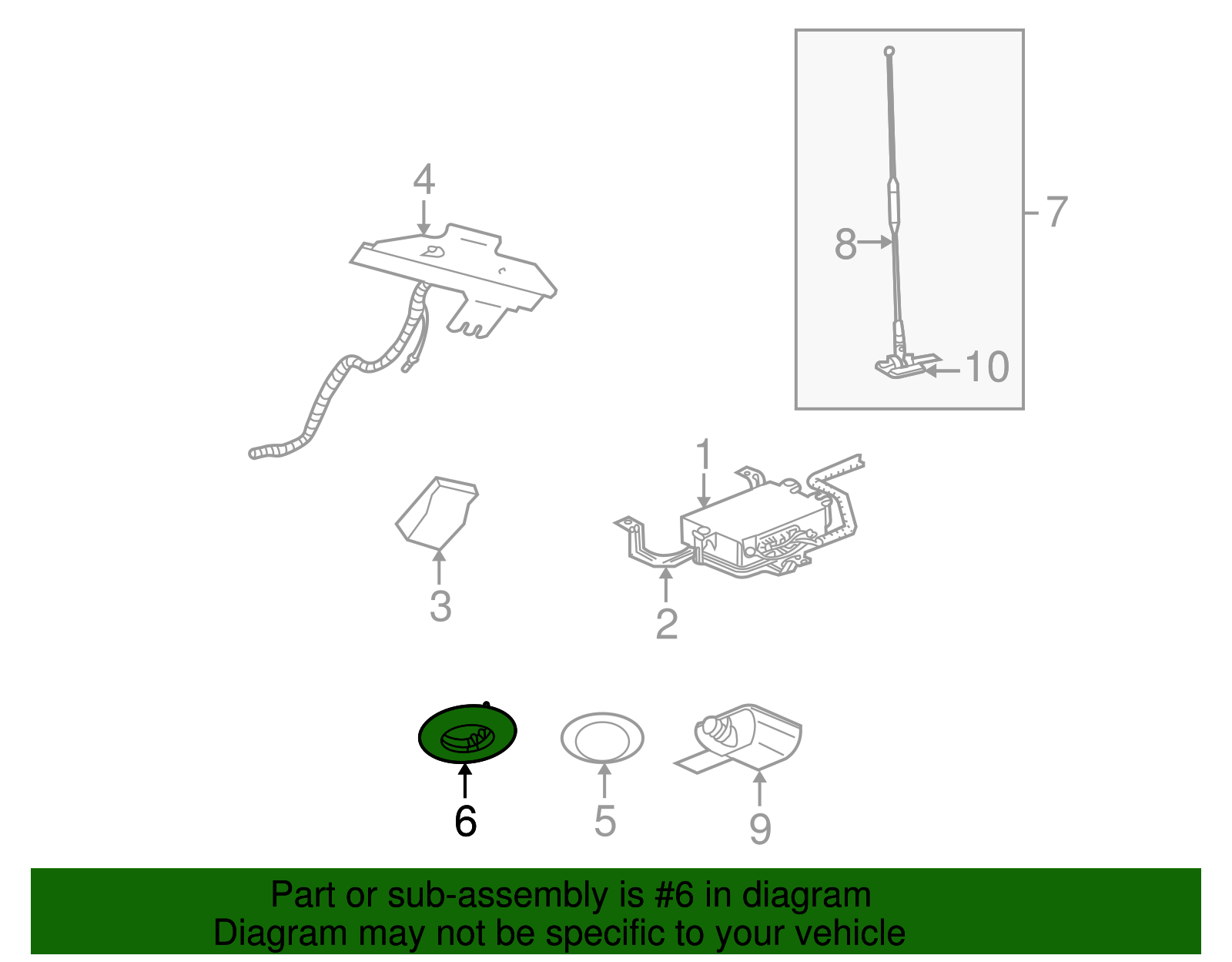 4
7
8
10
1
3
2
6
5
9

Part or sub-assembly is #6 in diagram
Diagram may not be specific to your vehicle