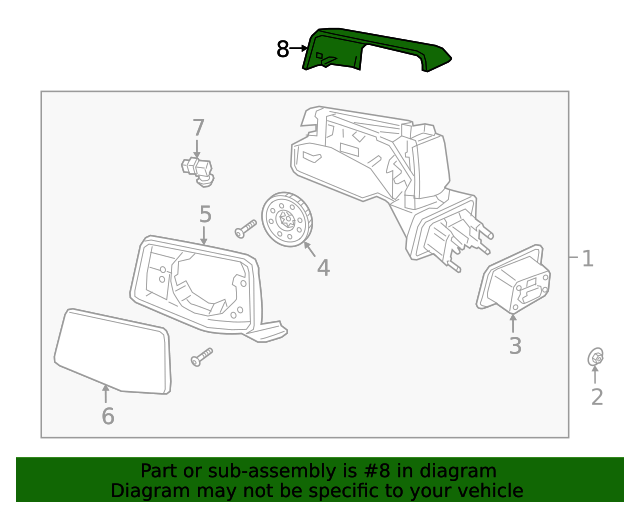 8
7
5
4
1
3
2
6
Part or sub-assembly is #8 in diagram
Diagram may not be specific to your vehicle