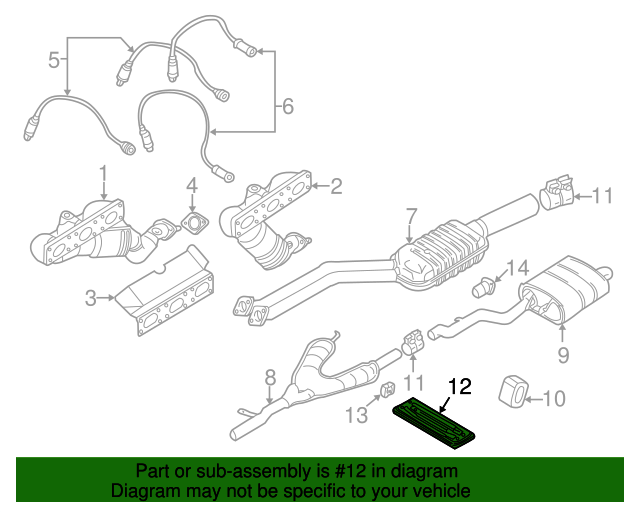 5
6
1
4
2
11
7
3
14
9
8
11
12
13
10

Part or sub-assembly is #12 in diagram
Diagram may not be specific to your vehicle