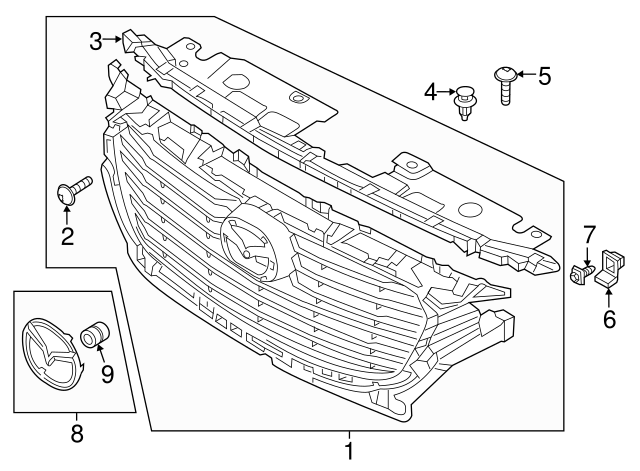 3
4
5
2
7
6
9
8
1