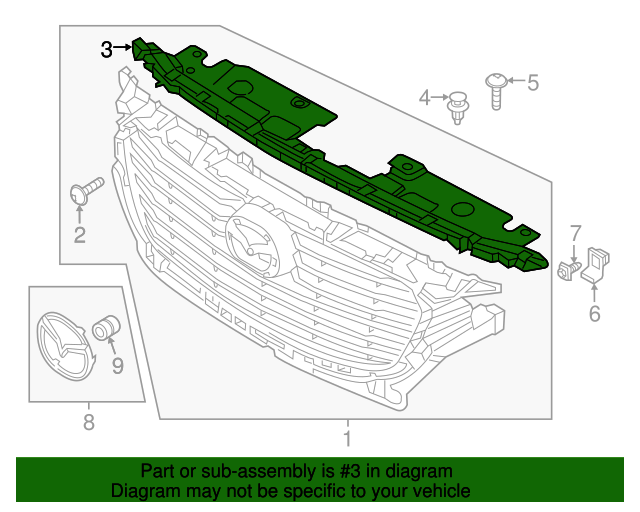 3
4
5
2
7
6
9
8
1

Part or sub-assembly is #3 in diagram
Diagram may not be specific to your vehicle