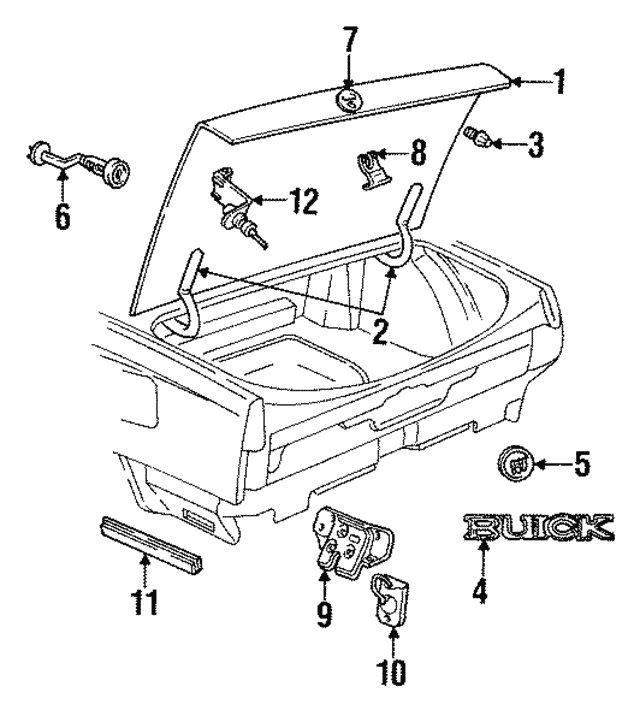 7
1
3
8
6
12
2
5
BUICK
4
11
9
10