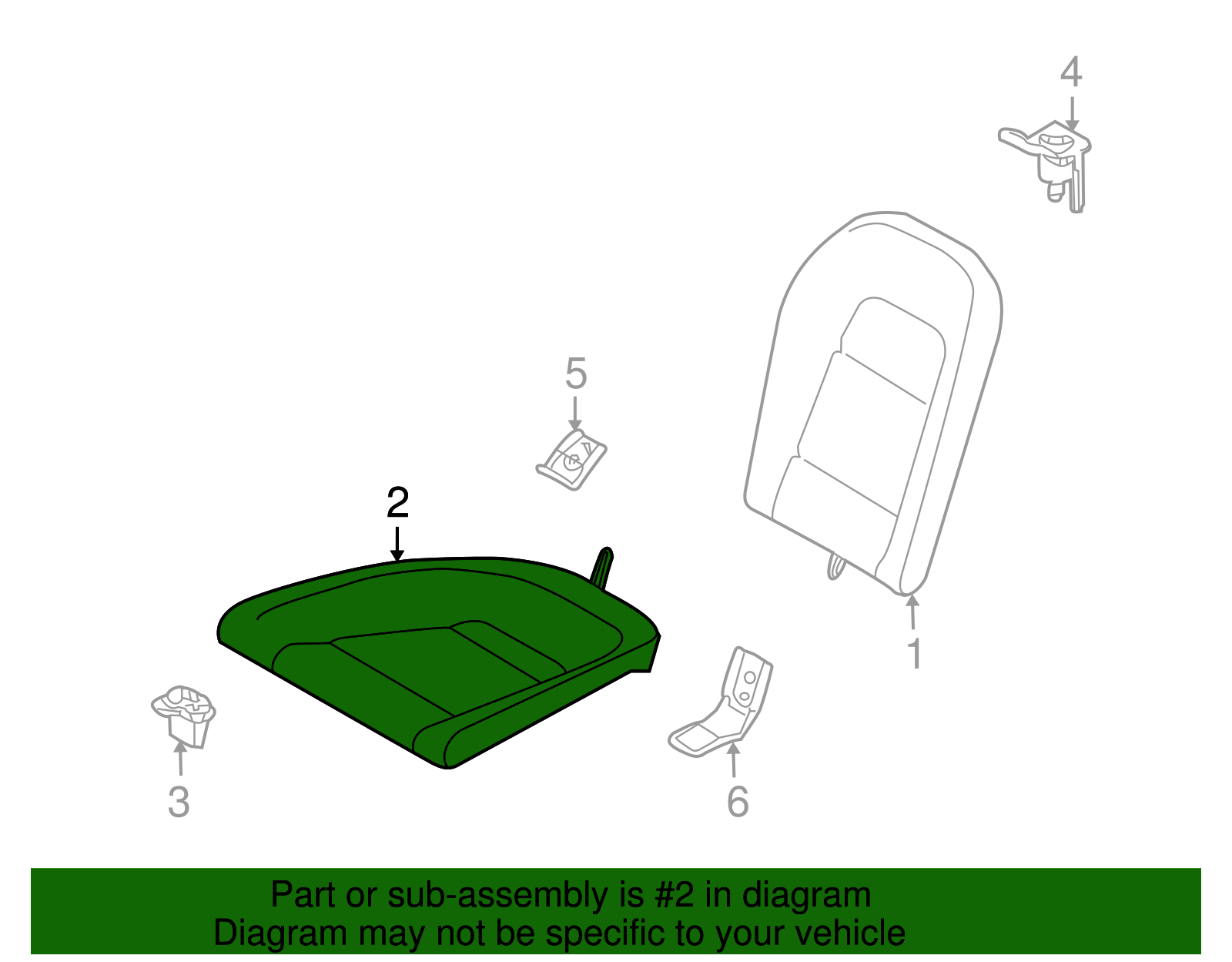 4

5

2

1

3

6

Part or sub-assembly is #2 in diagram
Diagram may not be specific to your vehicle