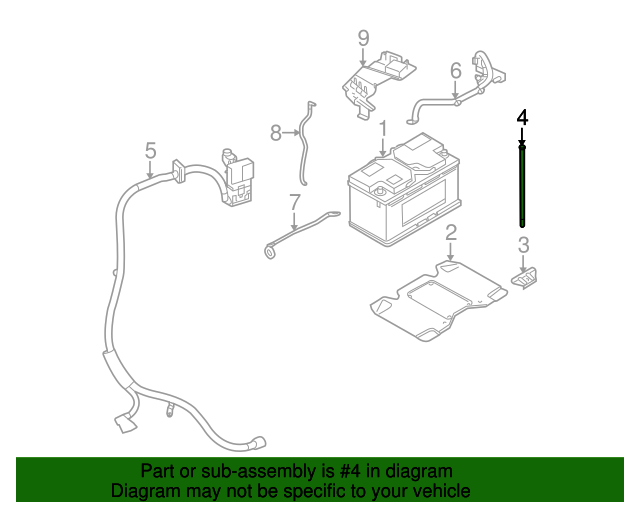 9
6
4
8
1
5
7
2
3
Part or sub-assembly is #4 in diagram
Diagram may not be specific to your vehicle