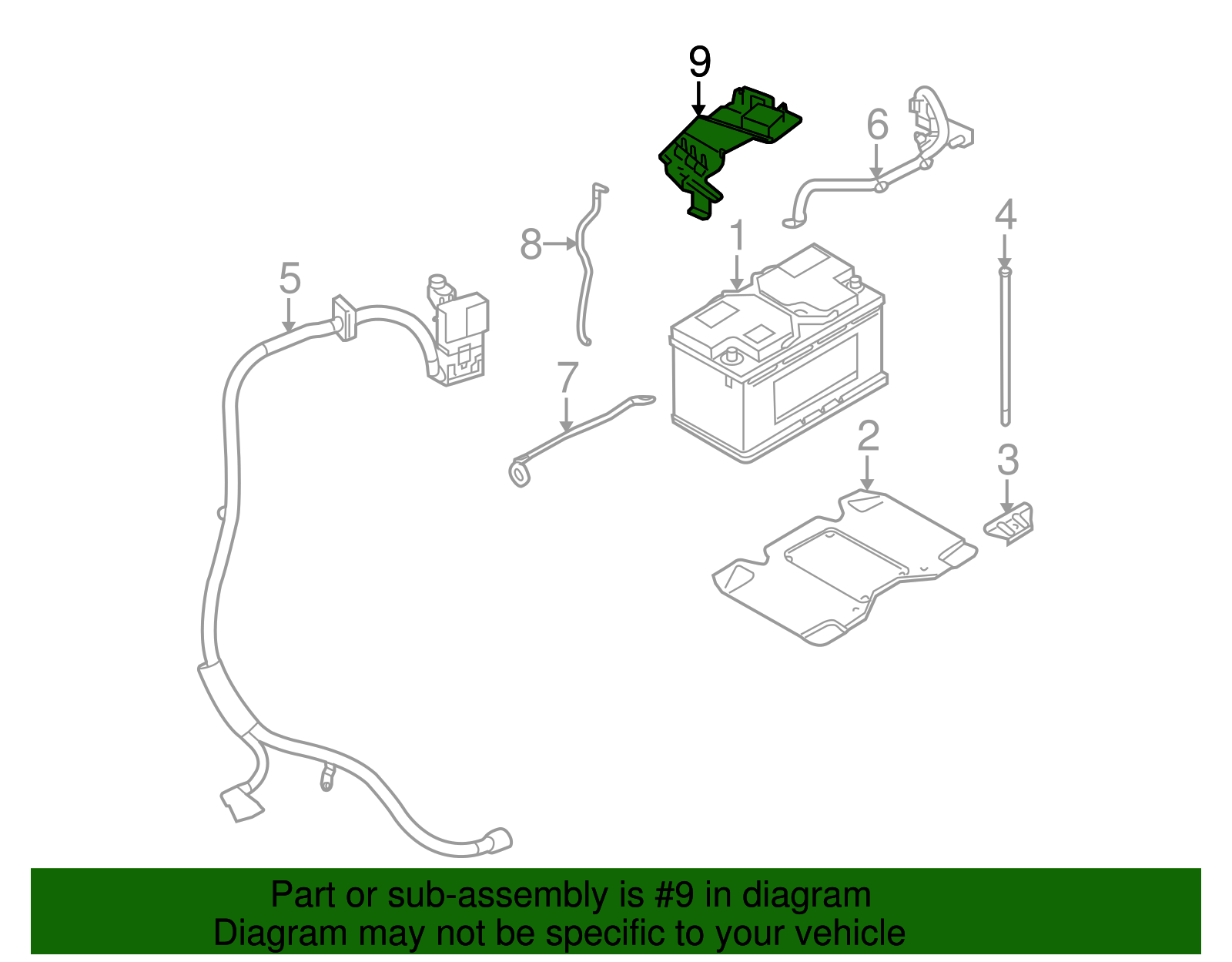 9
6
8
1
4
5
7
2
3

Part or sub-assembly is #9 in diagram
Diagram may not be specific to your vehicle