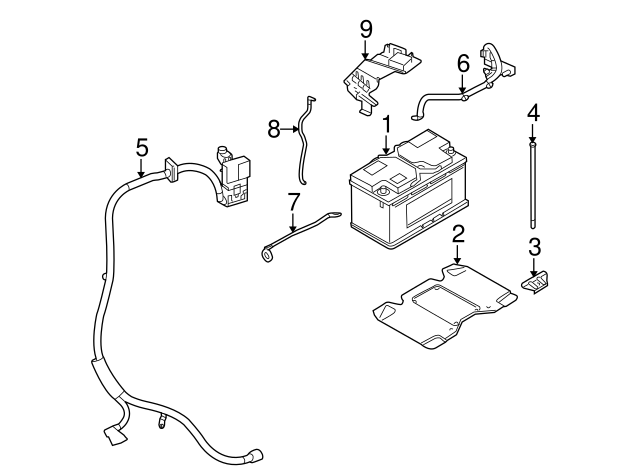 9
6
8
1
4
5
7
2
3