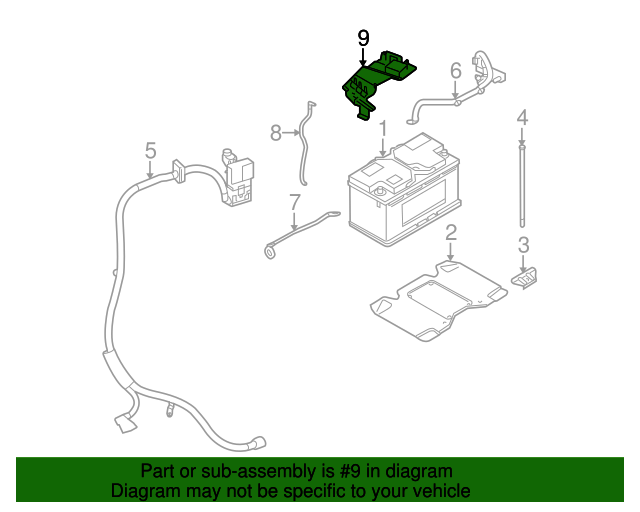 9
6
4
8
1
5
7
2
3

Part or sub-assembly is #9 in diagram
Diagram may not be specific to your vehicle