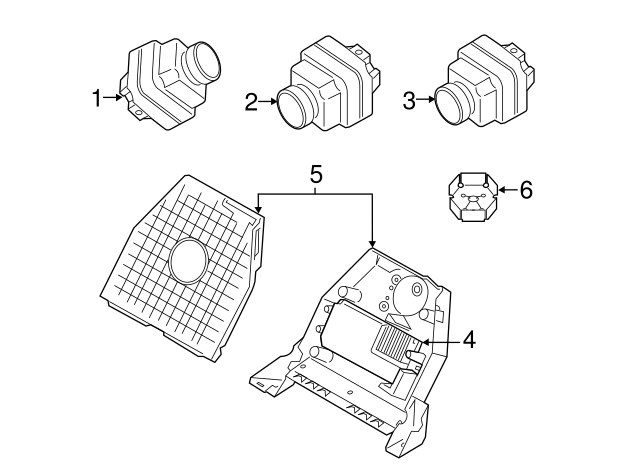 1
2
3
5
6
4