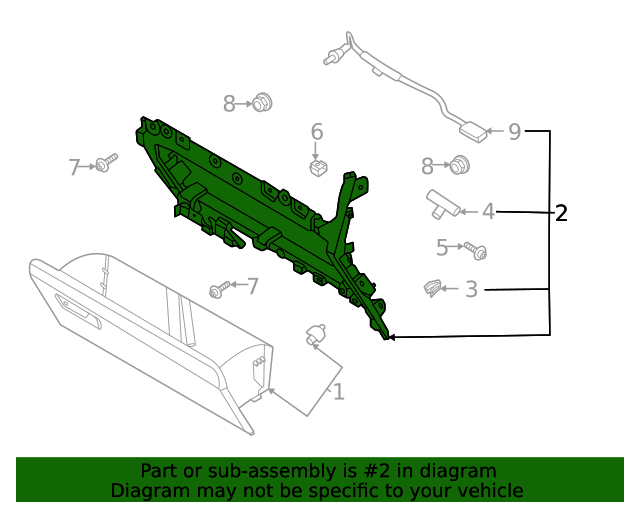 8
6
9
7
8
4
2
5
7
3
1

Part or sub-assembly is #2 in diagram
Diagram may not be specific to your vehicle