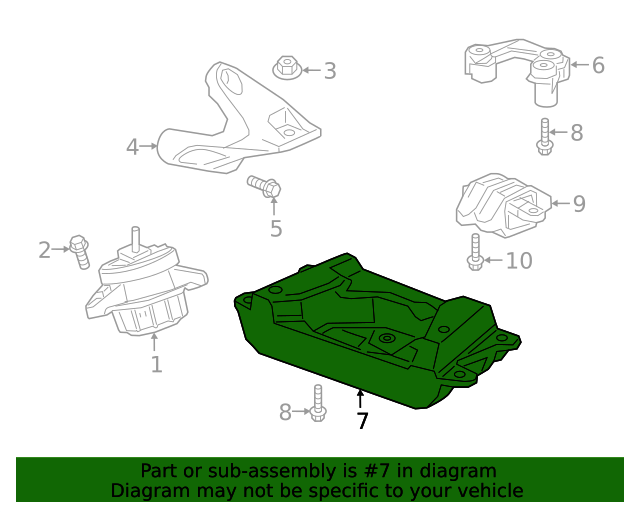 3

6

4

8

5

9

2

10

1

8

7

Part or sub-assembly is #7 in diagram
Diagram may not be specific to your vehicle