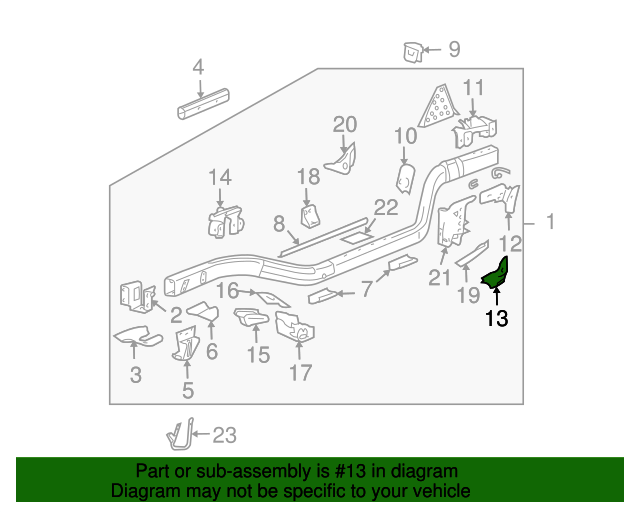 9
4
11
20
10
14
18
22
8
1
12
21
19
13
16
7
2
6
15
17
3
5
23

Part or sub-assembly is #13 in diagram
Diagram may not be specific to your vehicle