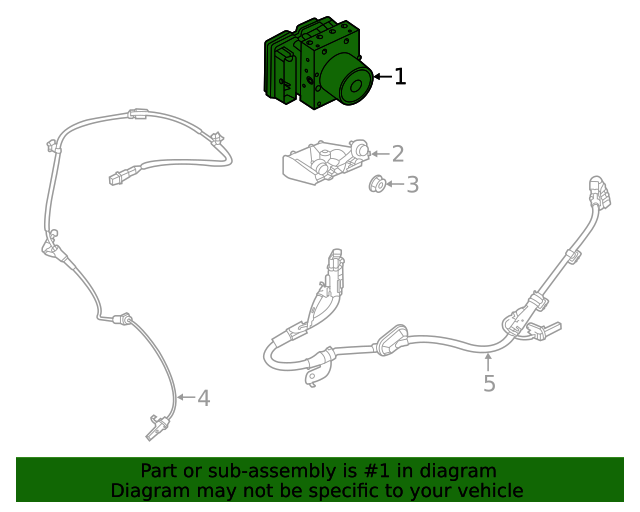 1

2

3

4

5

Part or sub-assembly is #1 in diagram
Diagram may not be specific to your vehicle