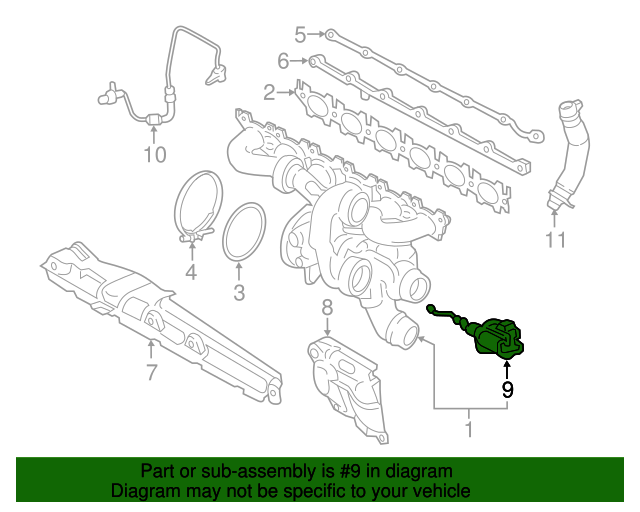 5
6
2
10
11
4
3
8
7
9
1

Part or sub-assembly is #9 in diagram
Diagram may not be specific to your vehicle