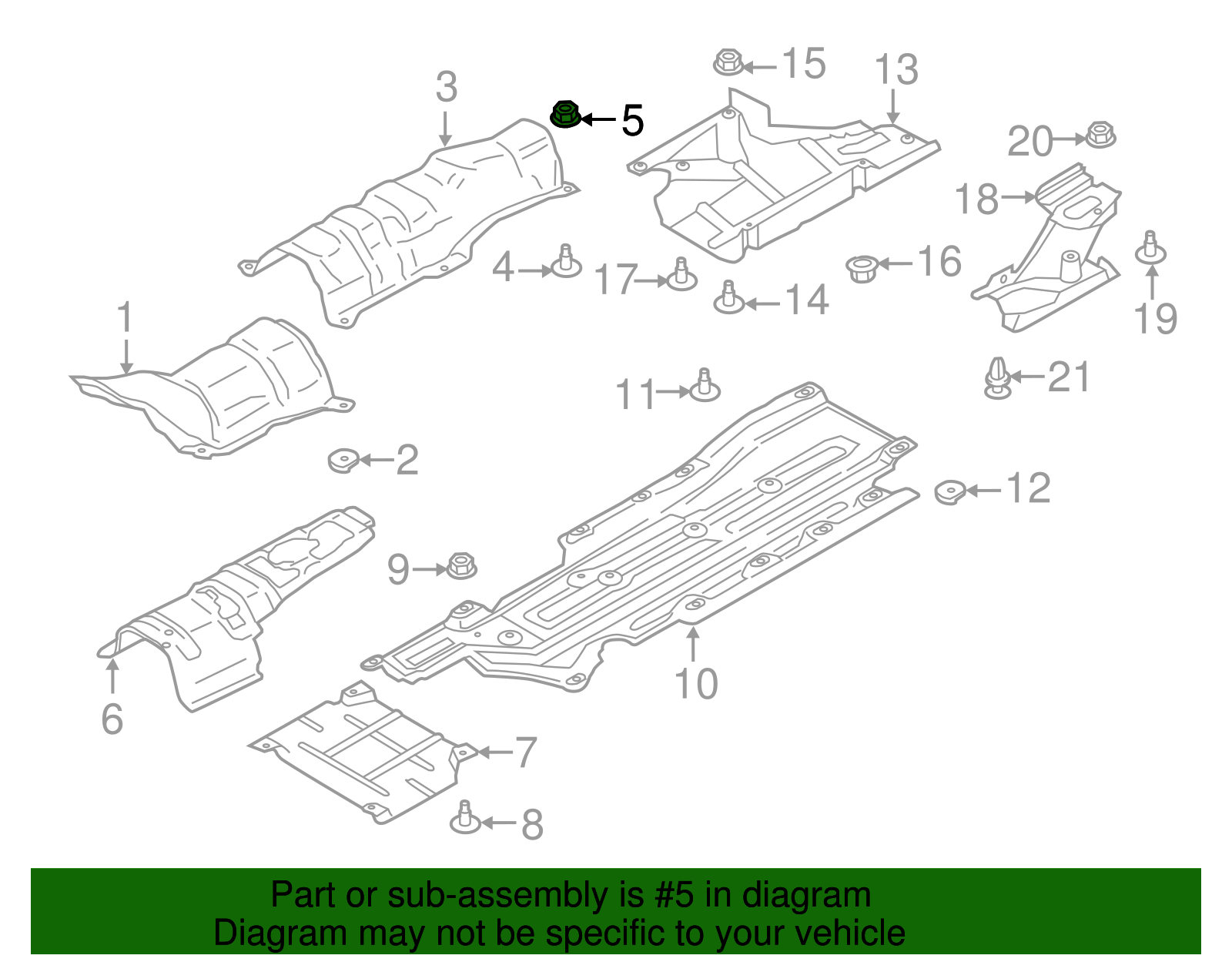 3
5
15
13
20
18
4
17
16
14
19
1
11
21
2
12
9
10
6
7
8

Part or sub-assembly is #5 in diagram
Diagram may not be specific to your vehicle