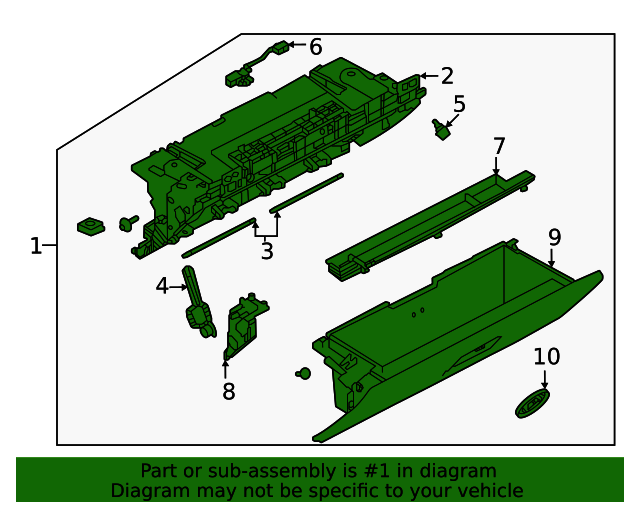 6
2
5
7
1
3
9
4
8
10

Part or sub-assembly is #1 in diagram
Diagram may not be specific to your vehicle