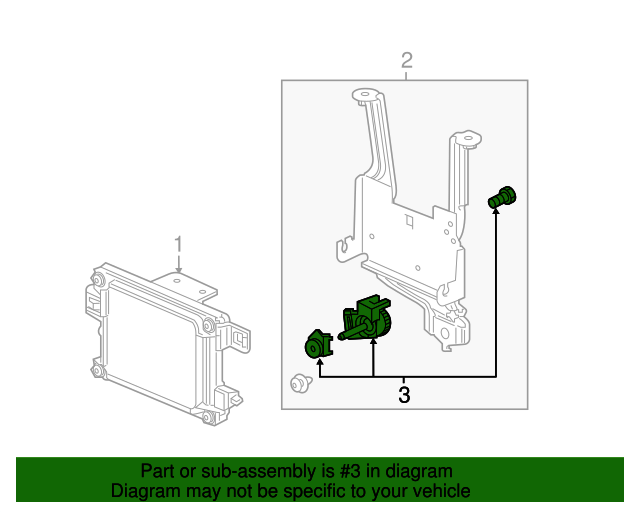 2

1

3

Part or sub-assembly is #3 in diagram
Diagram may not be specific to your vehicle