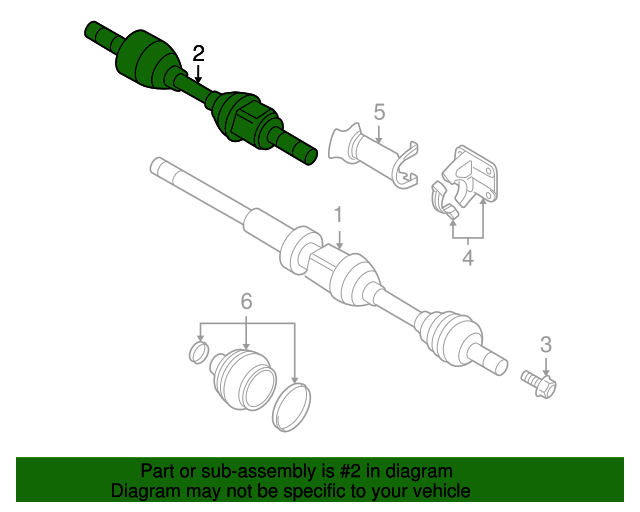 2

5

1

4

6

3

Part or sub-assembly is #2 in diagram
Diagram may not be specific to your vehicle