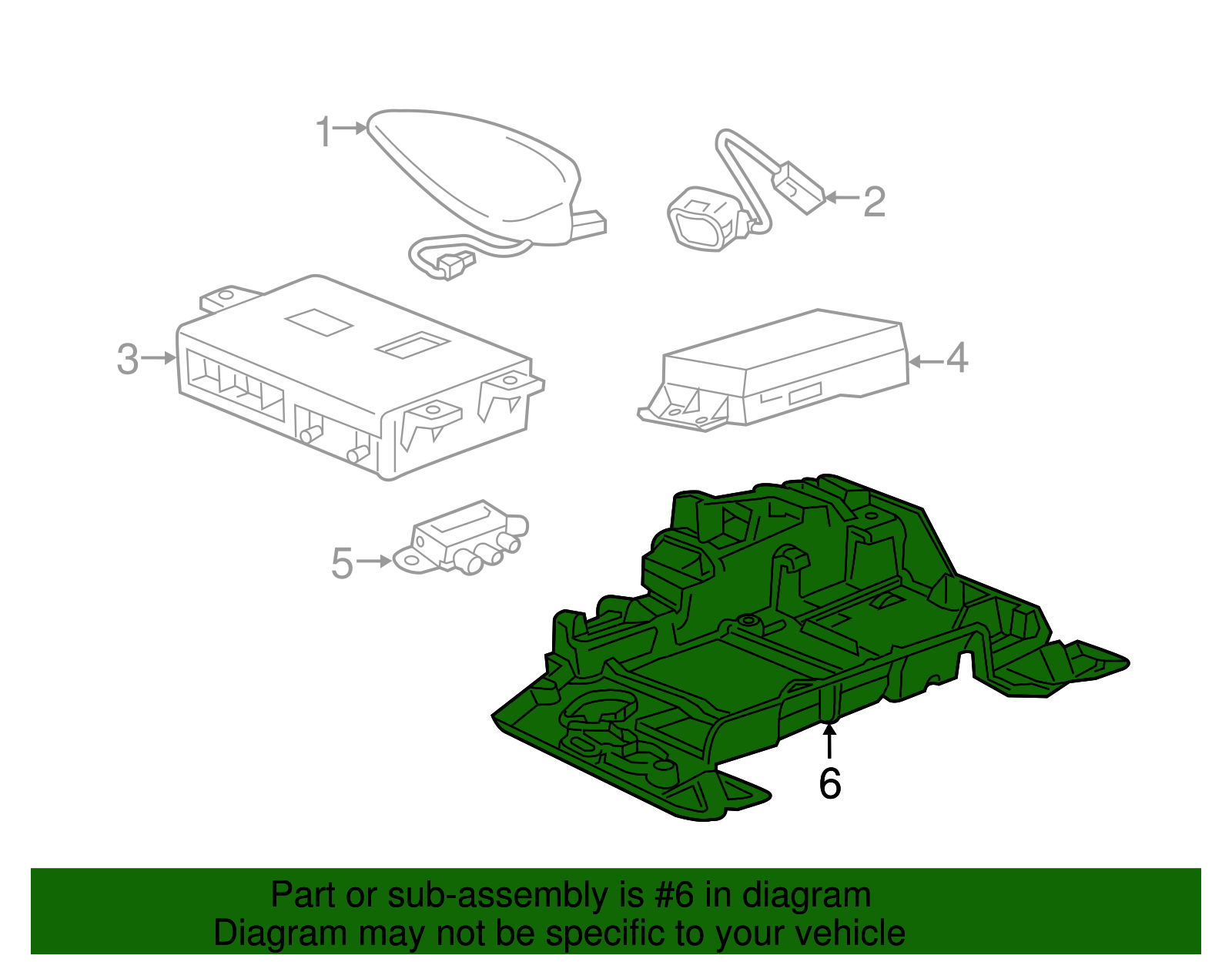 1
2
3
4
5
6

Part or sub-assembly is #6 in diagram
Diagram may not be specific to your vehicle