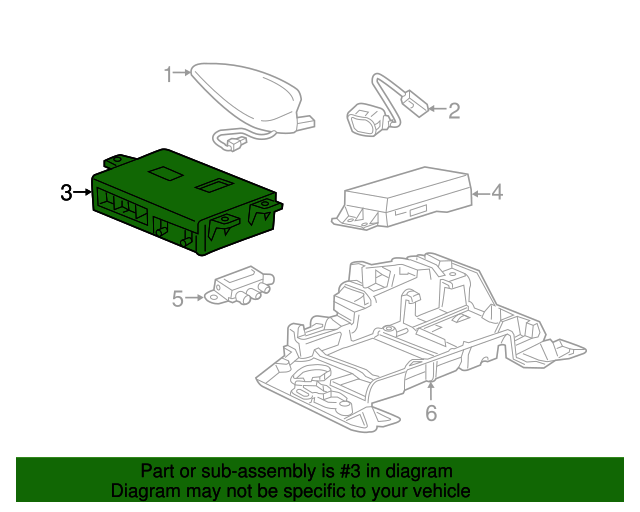 1
2
3
4
5
6

Part or sub-assembly is #3 in diagram
Diagram may not be specific to your vehicle