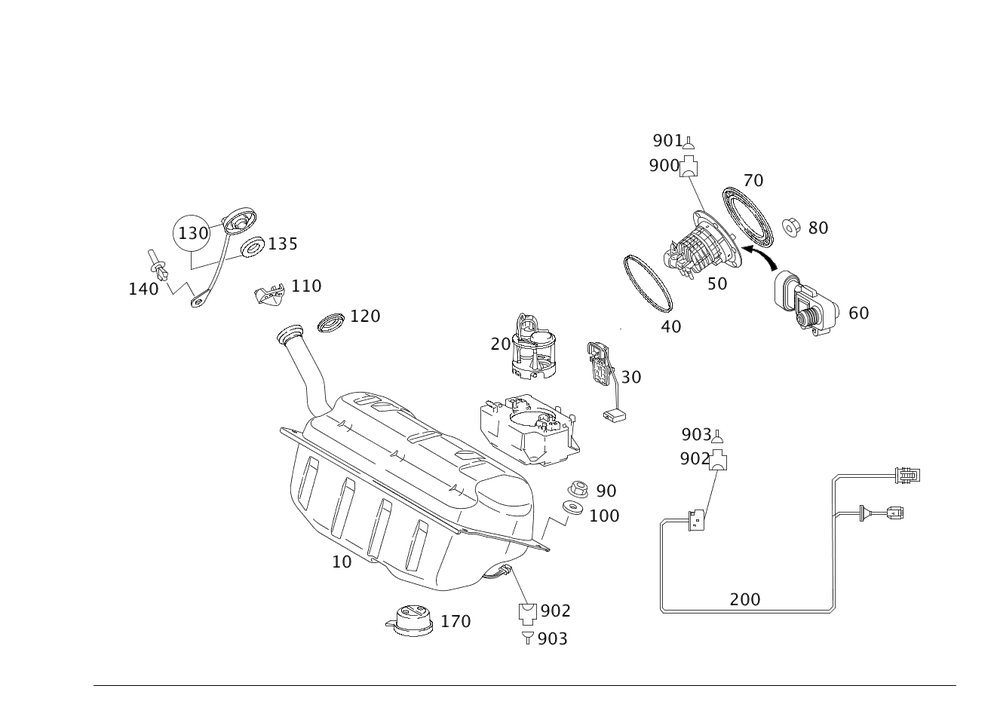 901
900
70
80
50
60
40
130
135
140
110
120
20
30
903
902
90
100
10
200
170
902
903