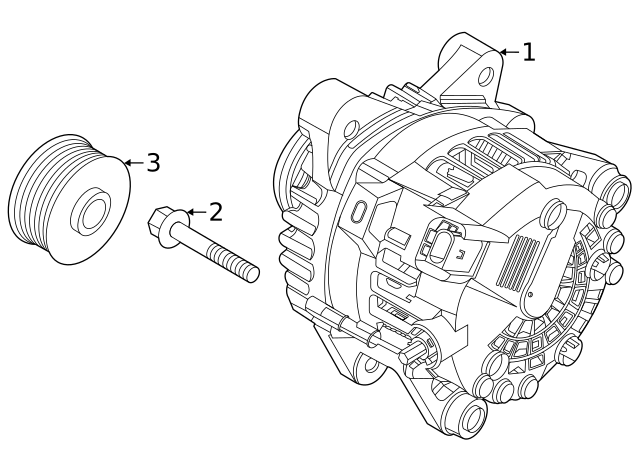 1
3
2