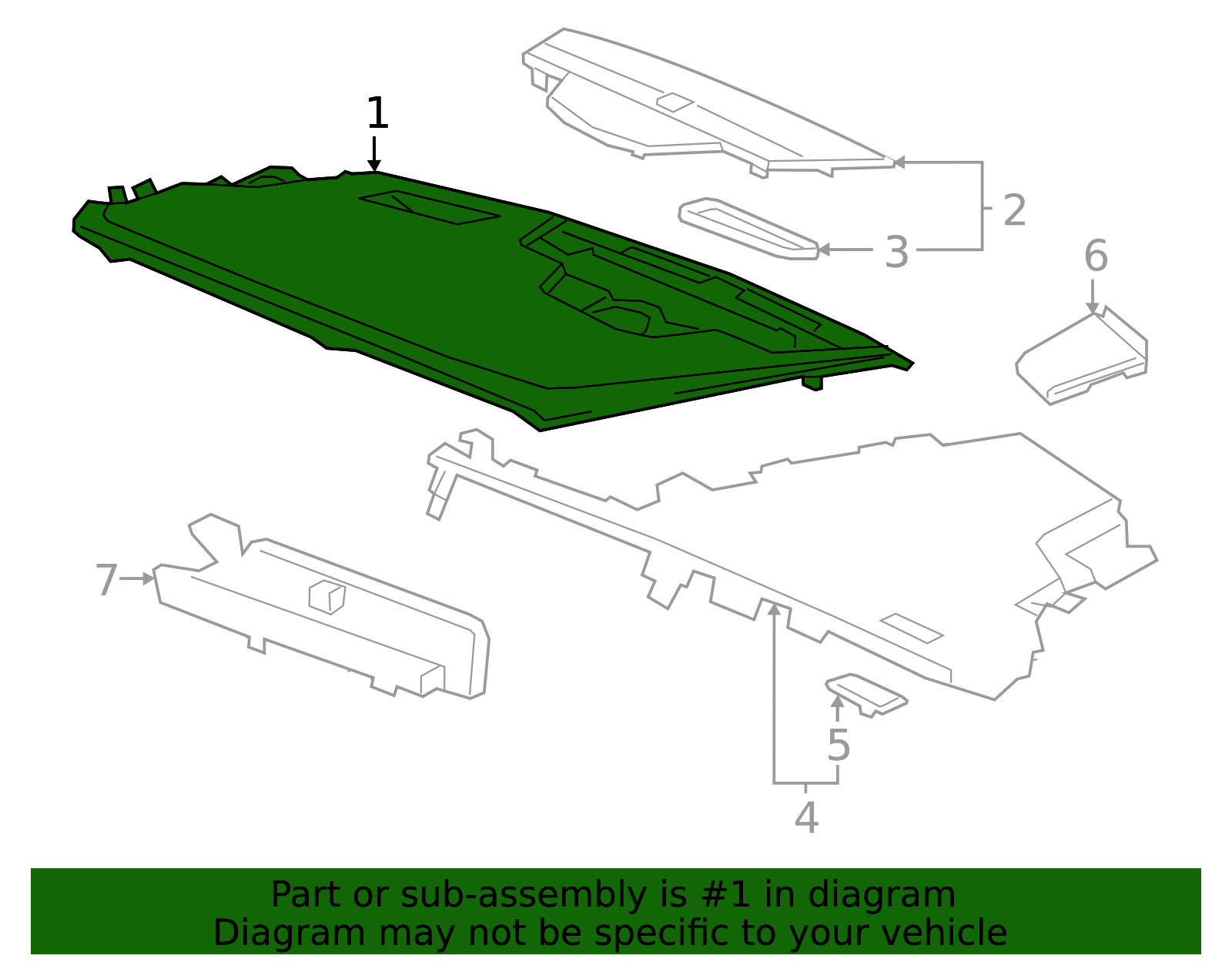 1
2
3
6
7
5
4
Part or sub-assembly is #1 in diagram
Diagram may not be specific to your vehicle