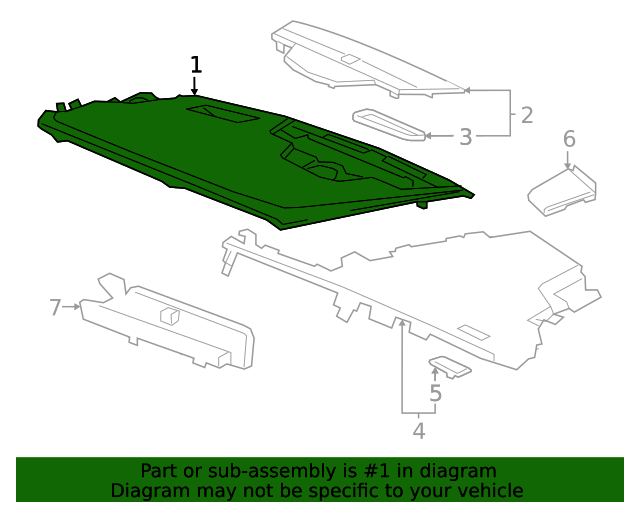 1
2
3
6
7
5
4

Part or sub-assembly is #1 in diagram
Diagram may not be specific to your vehicle