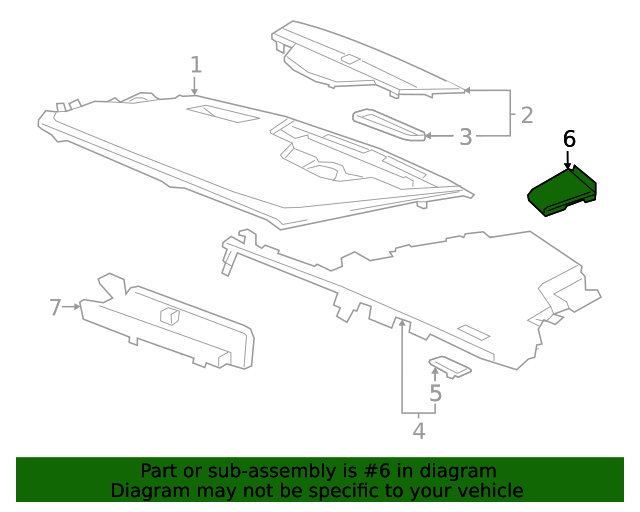 1
2
3
6
7
5
4

Part or sub-assembly is #6 in diagram
Diagram may not be specific to your vehicle